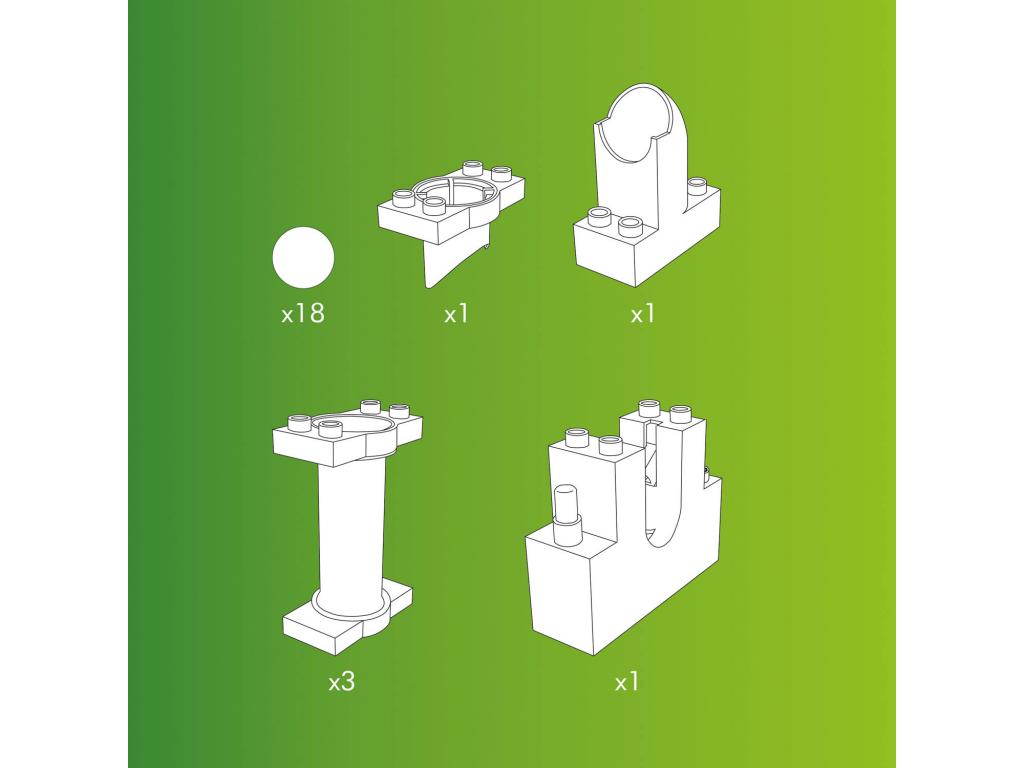 x18

x1

x1

x3

x1