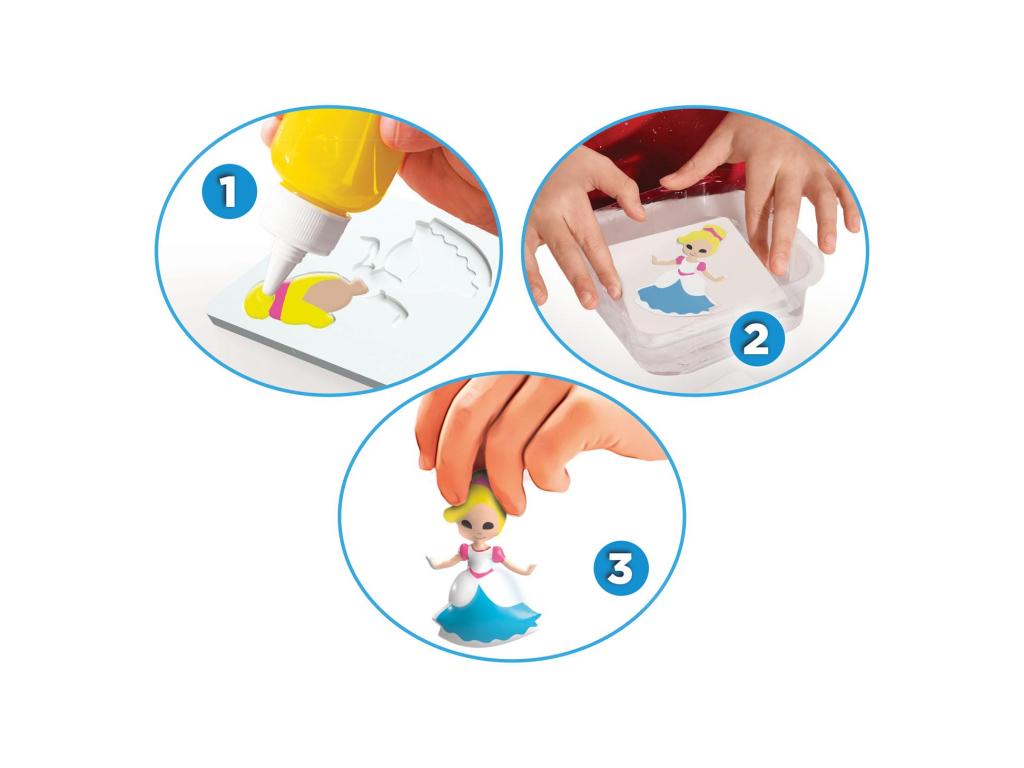 1

2

3