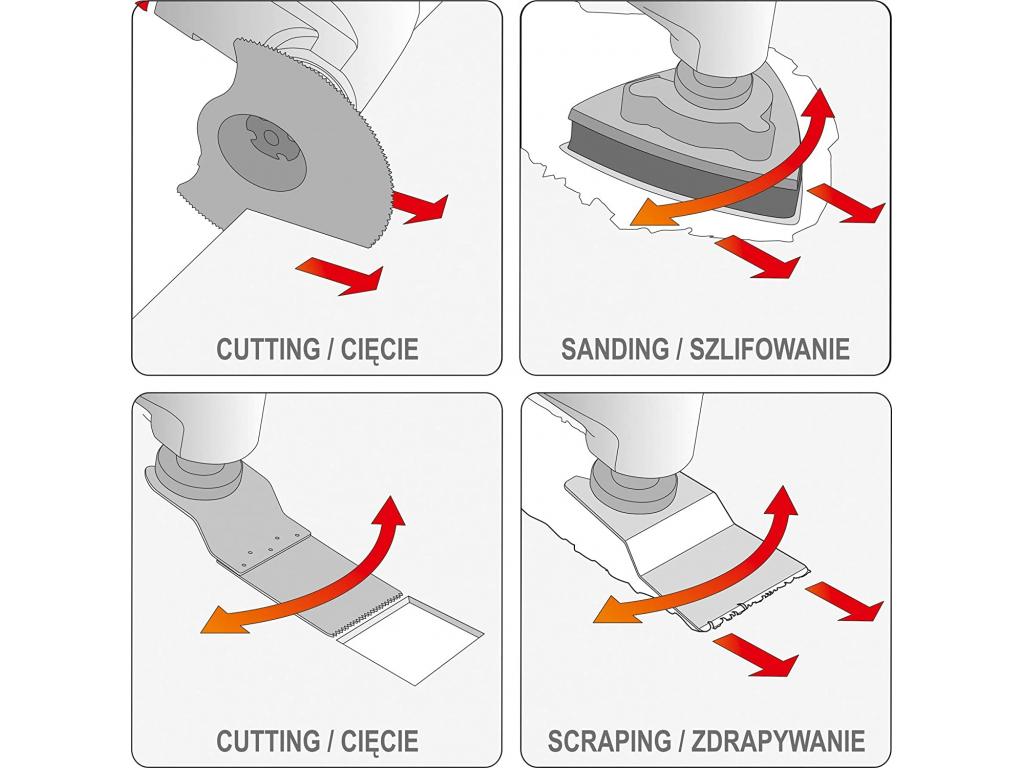 CUTTING / CIĘCIE

SANDING / SZLIFOWANIE

CUTTING / CIĘCIE

SCRAPING / ZDRAPYWANIE