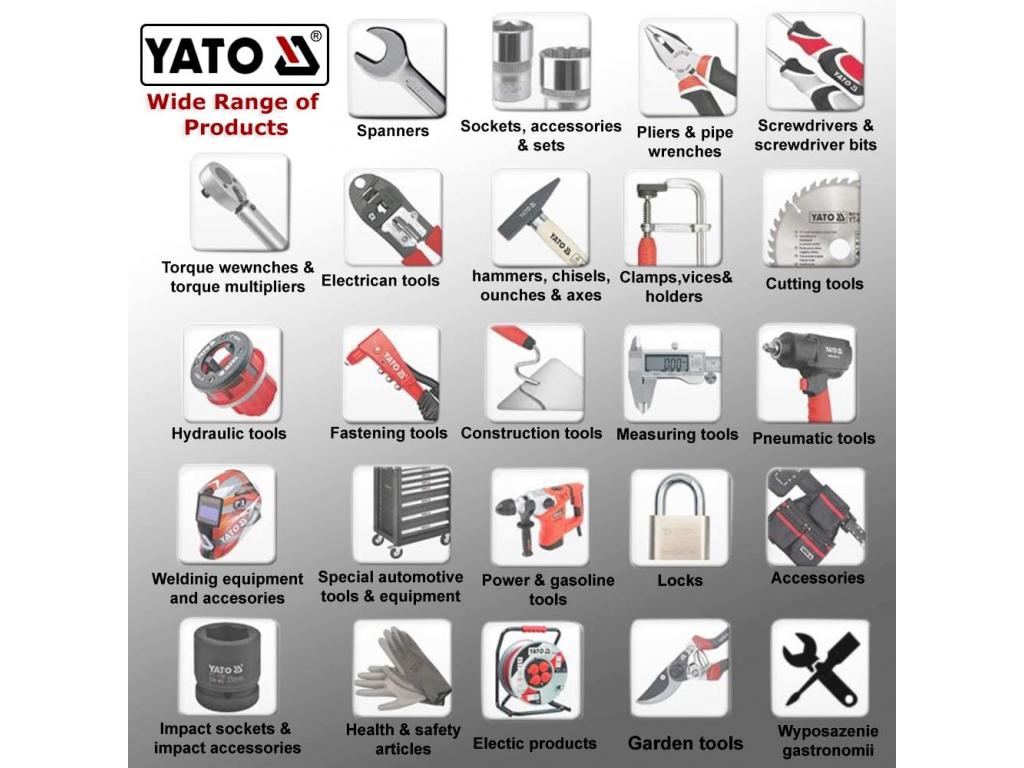 YATO ®

Wide Range of Products

Spanners

Sockets, accessories & sets

Pliers & pipe wrenches

Screwdrivers & screwdriver bits

Torque wewnches & torque multipliers

Electrican tools

hammers, chisels, ounches & axes

Clamps,vices& holders

Cutting tools

Hydraulic tools

Fastening tools

Construction tools

Measuring tools

Pneumatic tools

Weldinig equipment and accesories

Special automotive tools & equipment

Power & gasoline tools

Locks

Accessories

Impact sockets & impact accessories

Health & safety articles

Electic products

Garden tools

Wyposazenie gastronomii