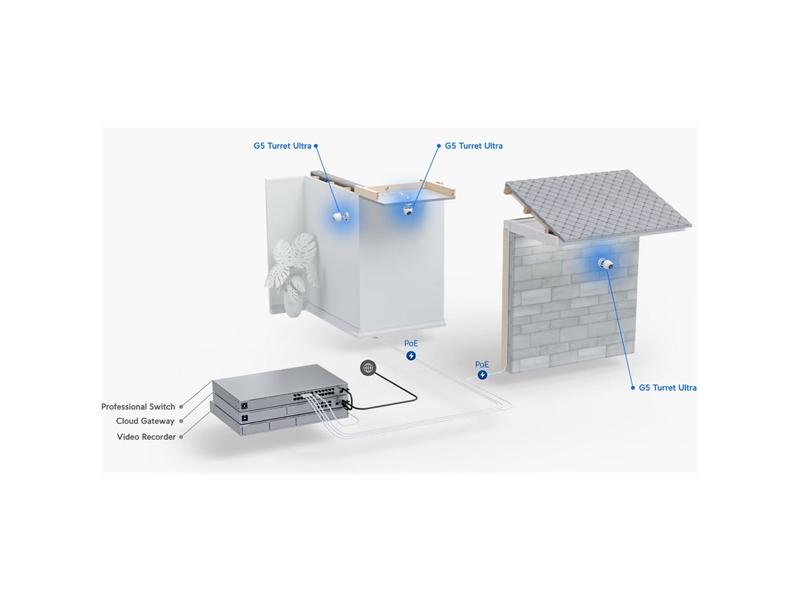 G5 Turret Ultra
G5 Turret Ultra
PoE
PoE
G5 Turret Ultra
Professional Switch
Cloud Gateway
Video Recorder