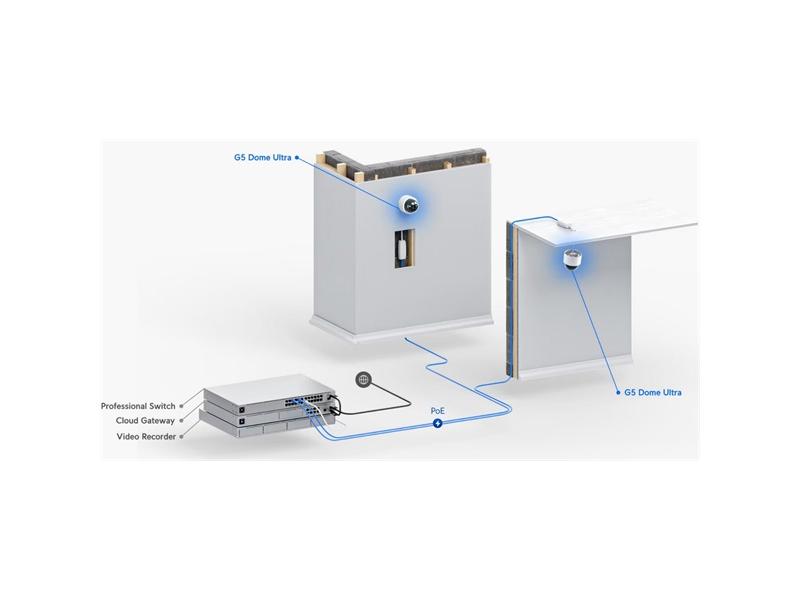 G5 Dome Ultra

G5 Dome Ultra

Professional Switch
Cloud Gateway
Video Recorder

PoE