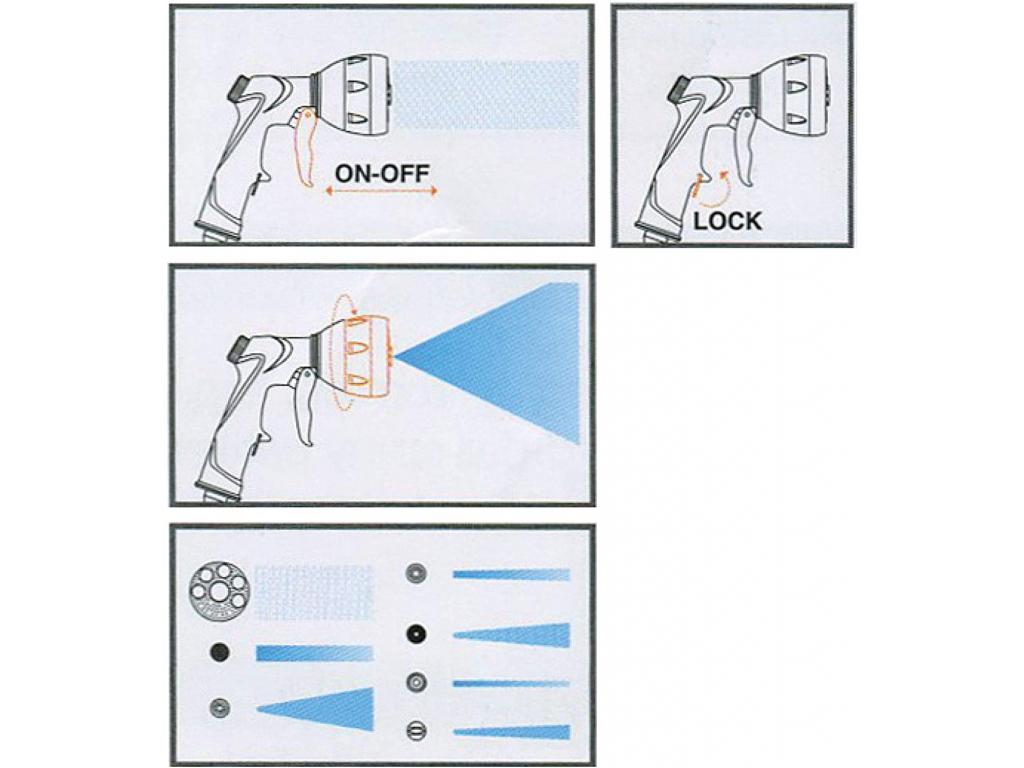 ON-OFF

LOCK