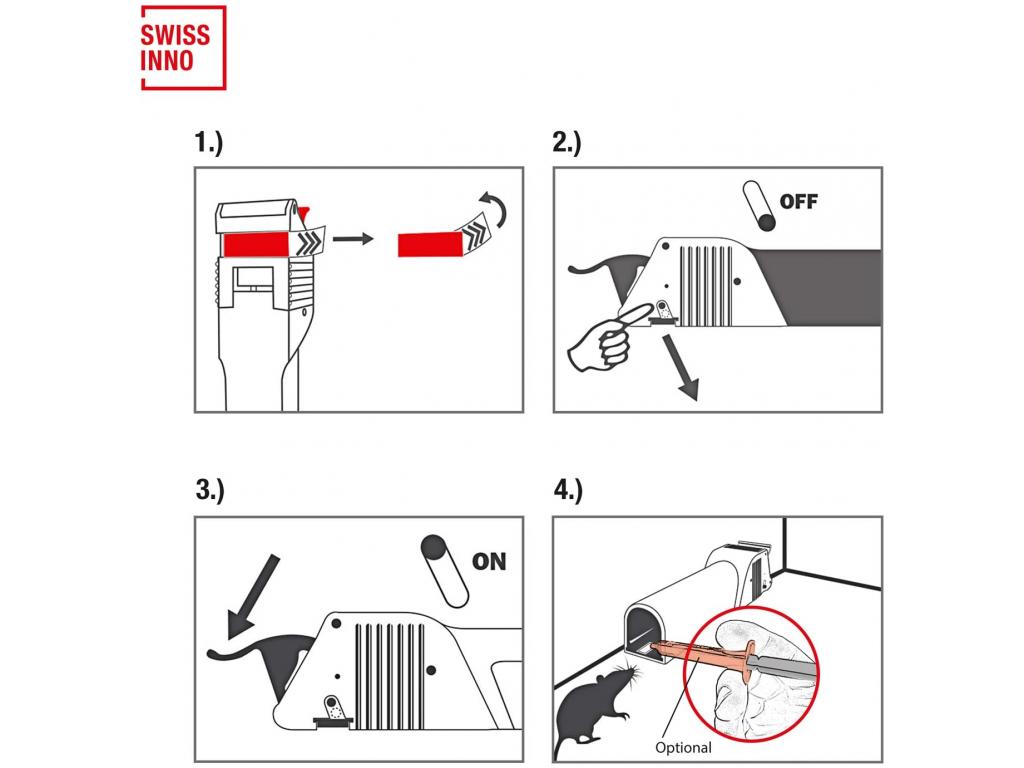 SWISS
INNO

1.)

2.)

OFF

3.)

ON

4.)

Optional