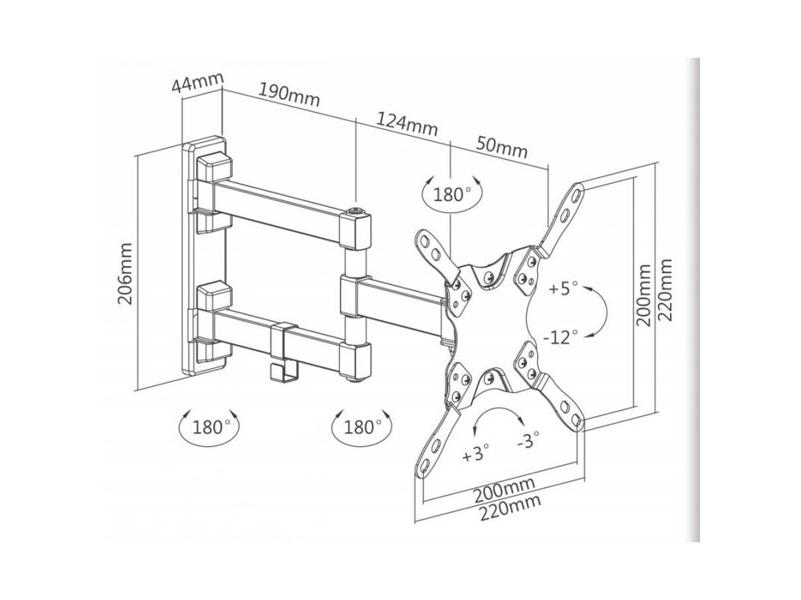 44mm
190mm
124mm
50mm
180°
206mm
+5°
-12°
200mm
220mm
180°
180°
+3°
-3°
200mm
220mm