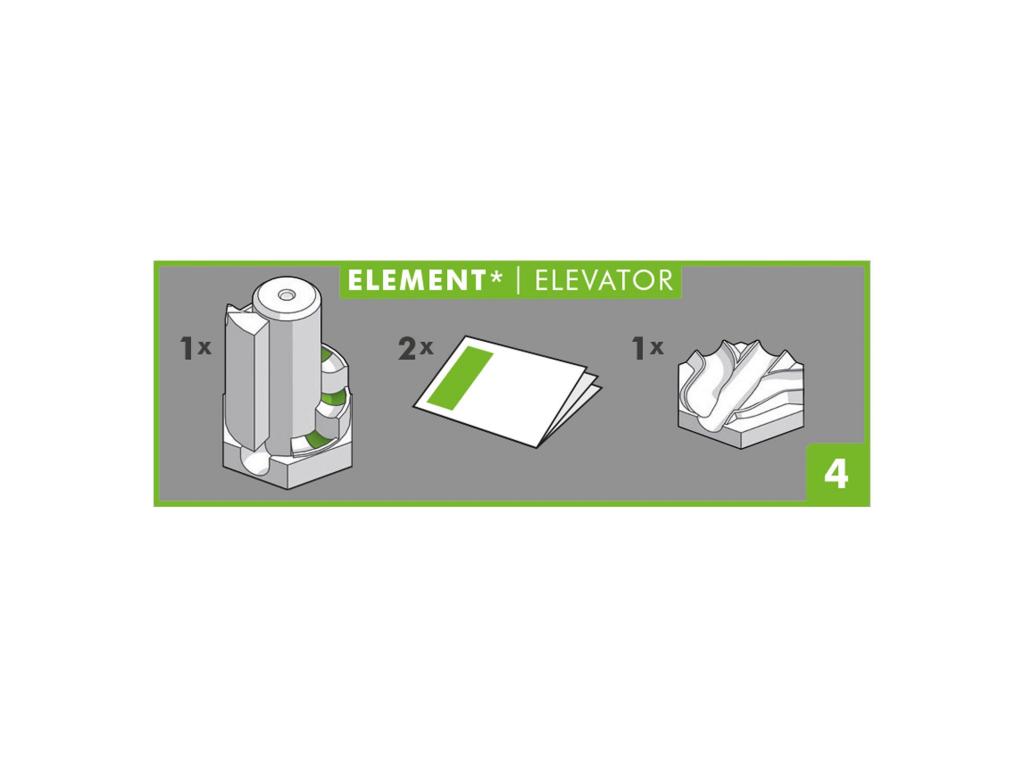 ELEMENT* | ELEVATOR

1x

2x

1x

4