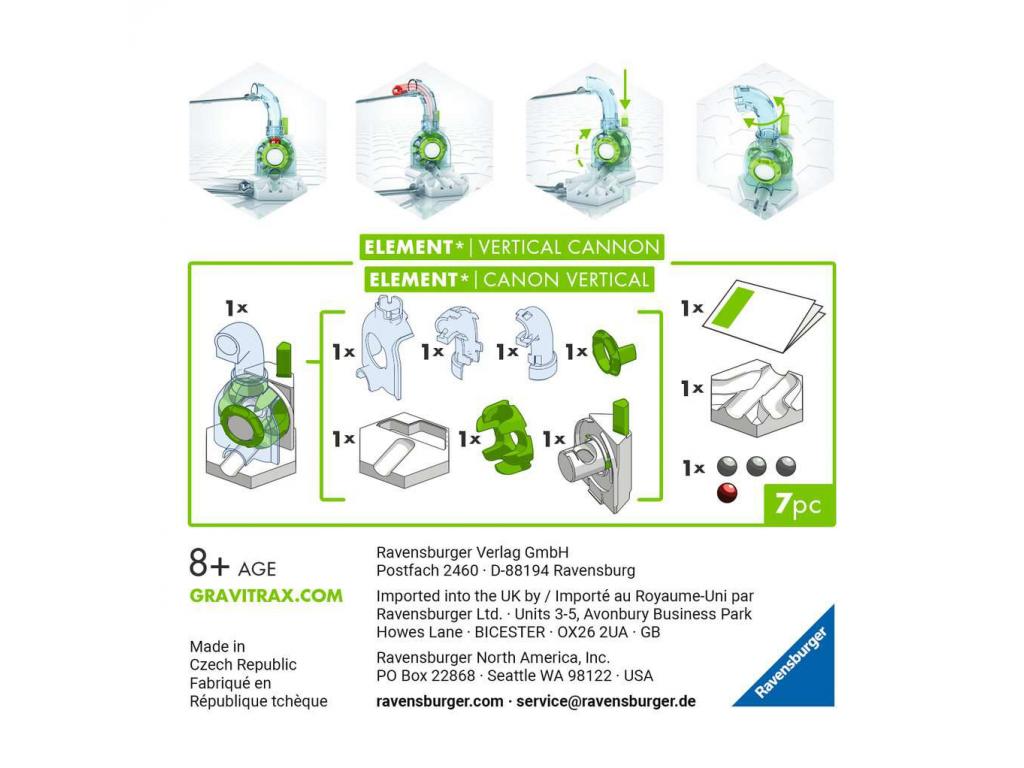 ELEMENT* | VERTICAL CANNON
ELEMENT* | CANON VERTICAL

1x

1x 1x 1x 1x

1x 1x 1x

1x

1x

1x

7pc

8+ AGE
GRAVITRAX.COM

Made in Czech Republic
Fabriqué en République tchèque

Ravensburger Verlag GmbH
Postfach 2460 · D-88194 Ravensburg

Imported into the UK by / Importé au Royaume-Uni par Ravensburger Ltd. · Units 3-5, Avonbury Business Park Howes Lane · BICESTER · OX26 2UA · GB

Ravensburger North America, Inc.
PO Box 22868 · Seattle WA 98122 · USA

ravensburger.com · service@ravensburger.de

Ravensburger