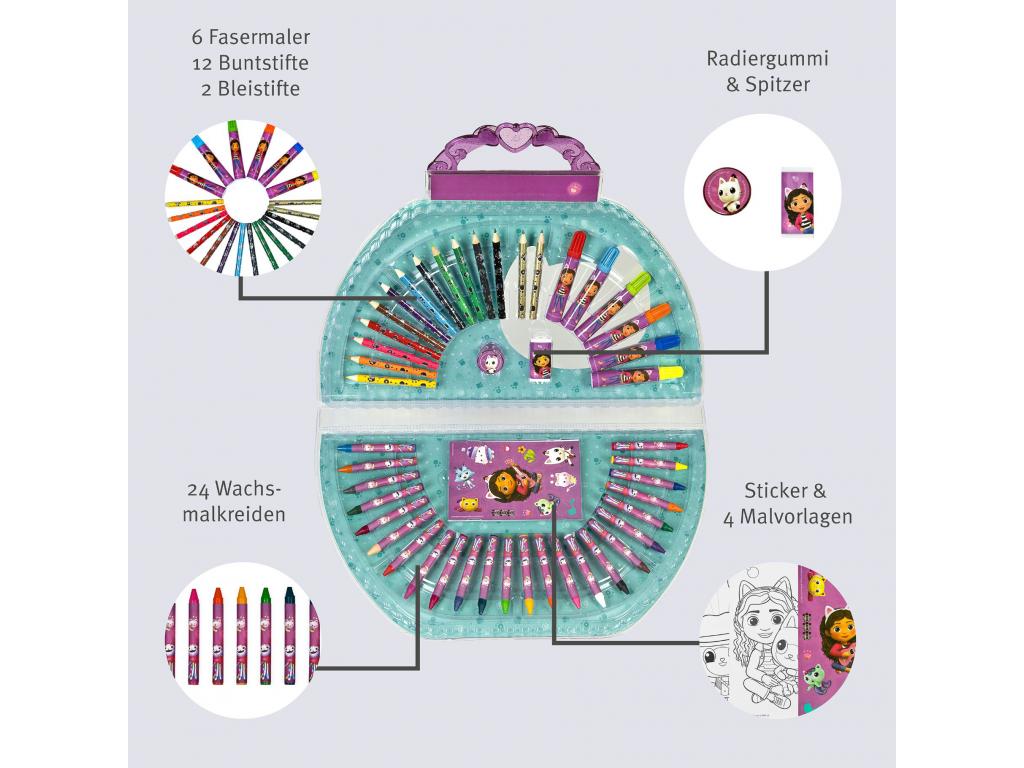 6 Fasermaler
12 Buntstifte
2 Bleistifte

Radiergummi
& Spitzer

24 Wachsmalkreiden

Sticker &
4 Malvorlagen