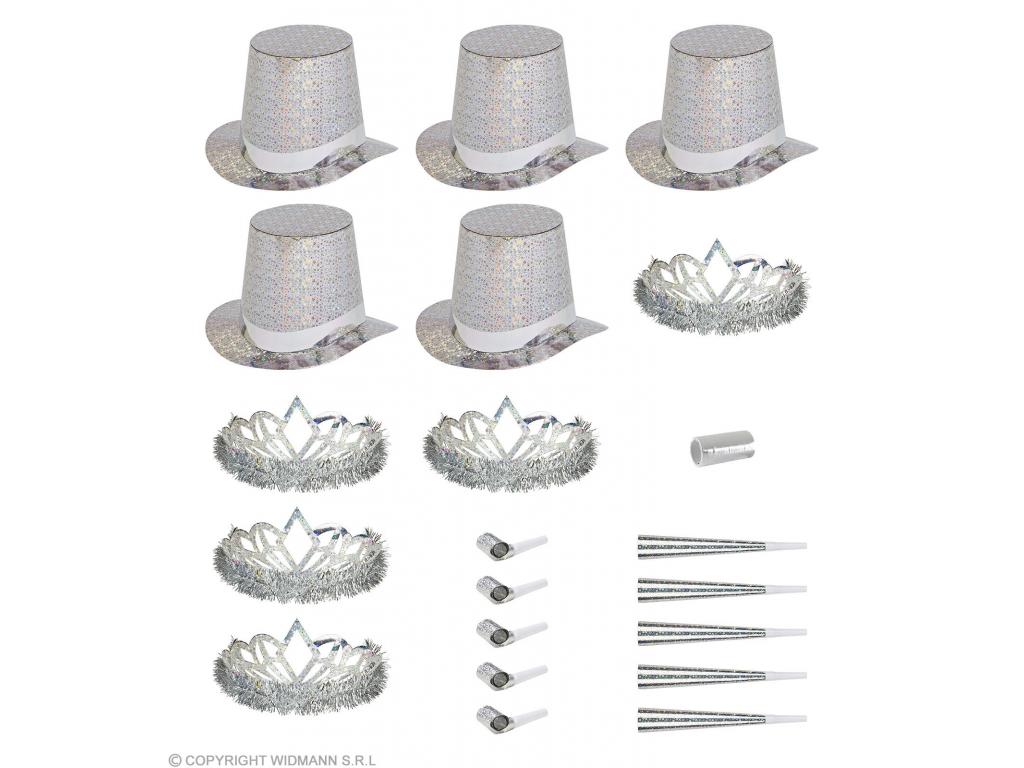 © COPYRIGHT WIDMANN S.R.L